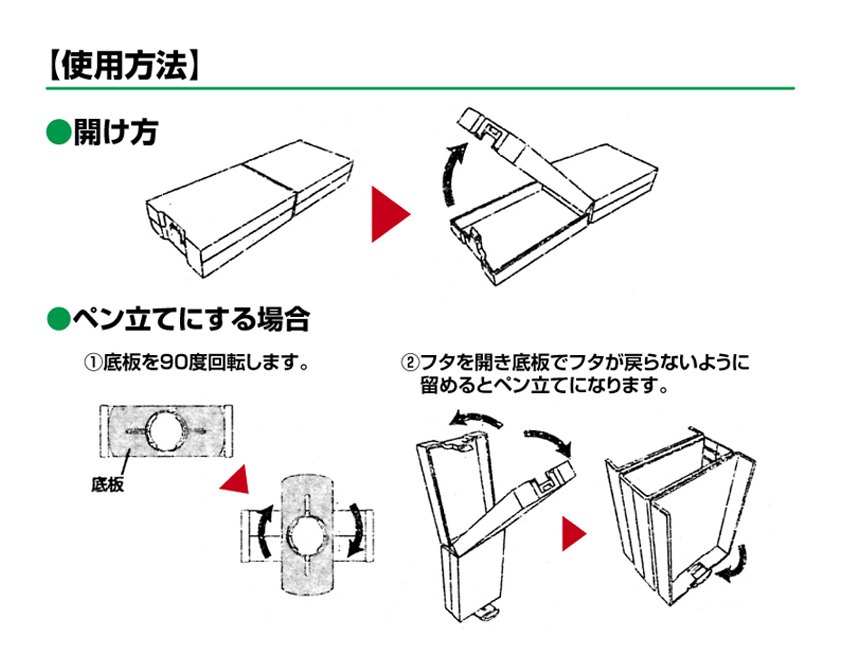 【使用方法】

●開け方

●ペン立てにする場合

①底板を90度回転します。

底板

②フタを開き底板でフタが戻らないように留めるとペン立てになります。