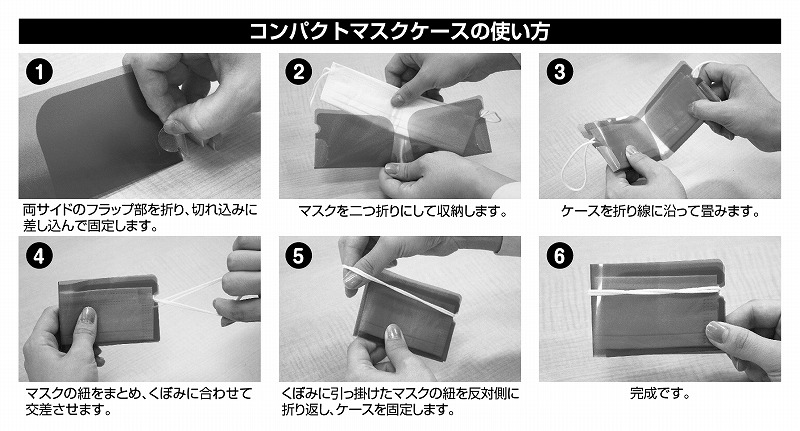 コンパクトマスクケースの使い方

1

両サイドのフラップ部を折り、切れ込みに差し込んで固定します。

2

マスクを二つ折りにして収納します。

3

ケースを折り線に沿って畳みます。

4

マスクの紐をまとめ、くぼみに合わせて交差させます。

5

くぼみに引っ掛けたマスクの紐を反対側に折り返し、ケースを固定します。

6

完成です。